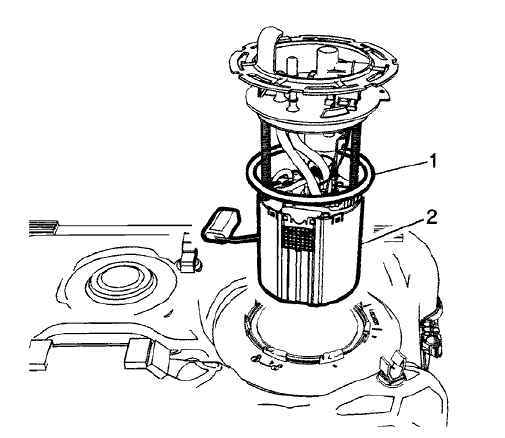 1
2