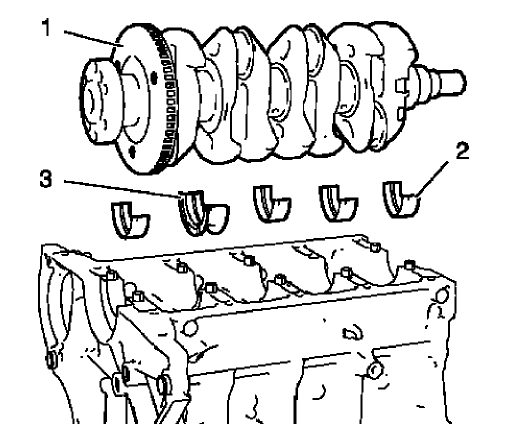 1
2
3