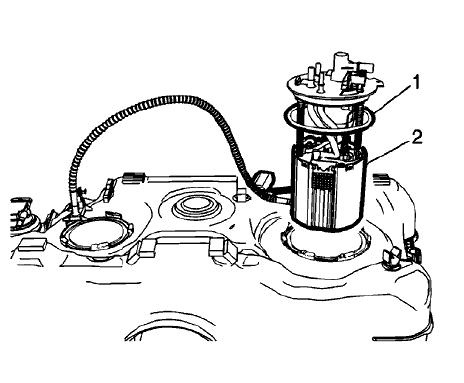 1
2