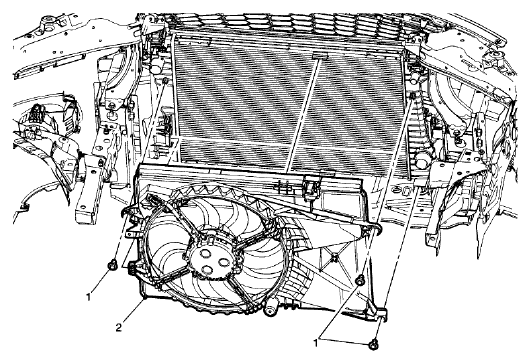 1
2
1