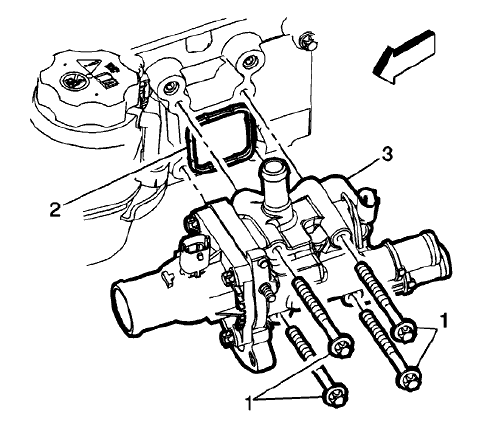 3
2
1
1