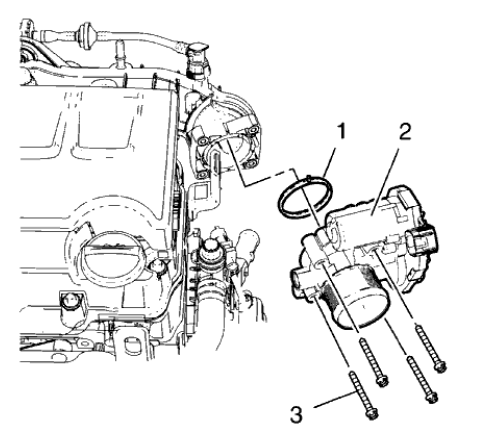 1
2
3