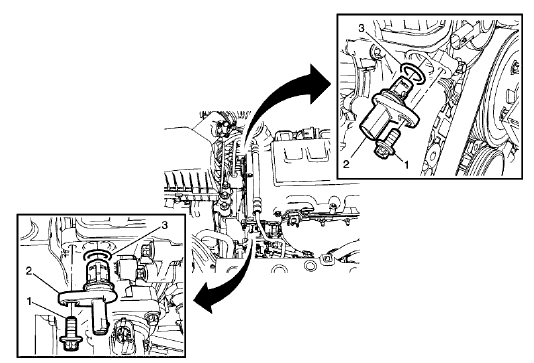 3
2
1
3
2
1