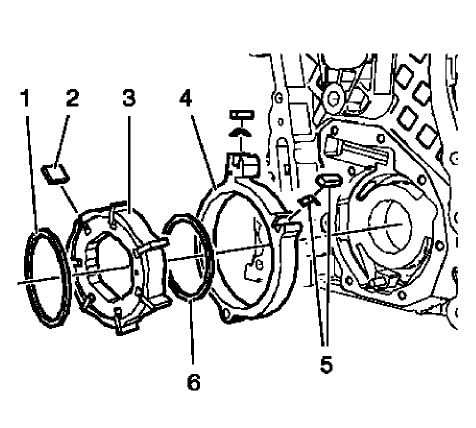 1 2 3 4

5

6