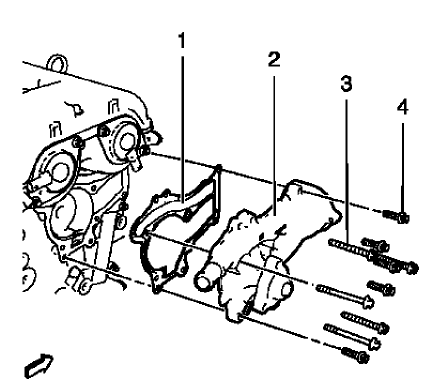 1
2
3
4