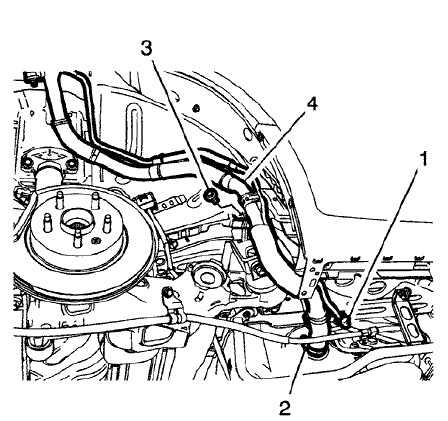 3
4
1
2