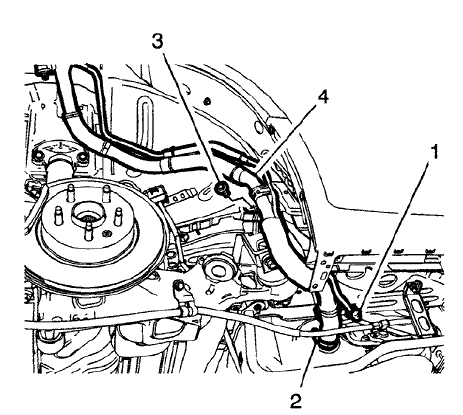 3
4
1
2