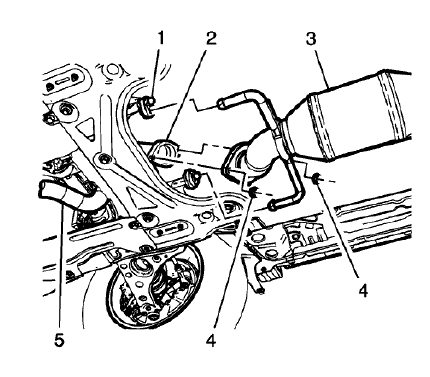 1
2
3
4
5
4