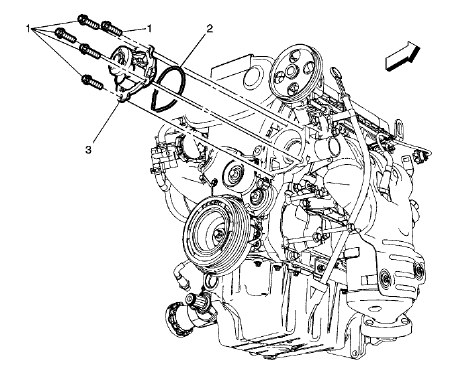 1
1
2
3