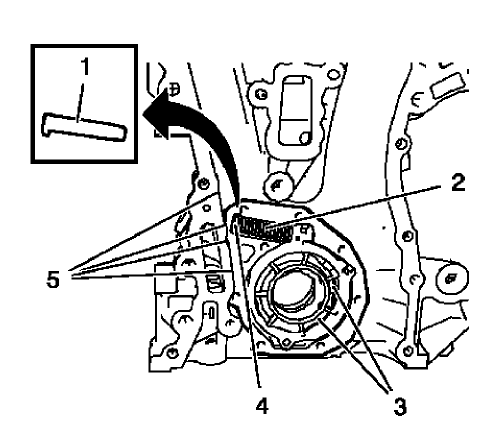 1
2
5
4
3