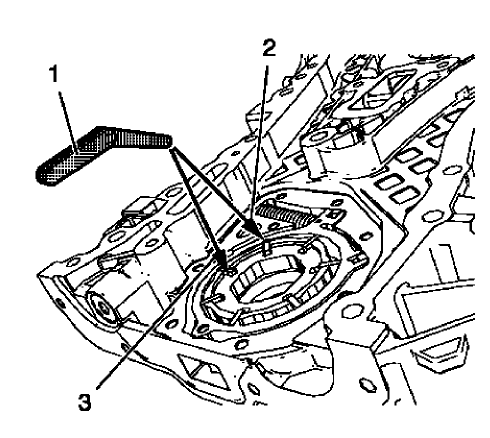 1
2
3