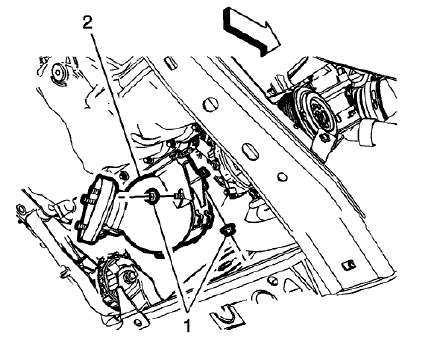 2

1