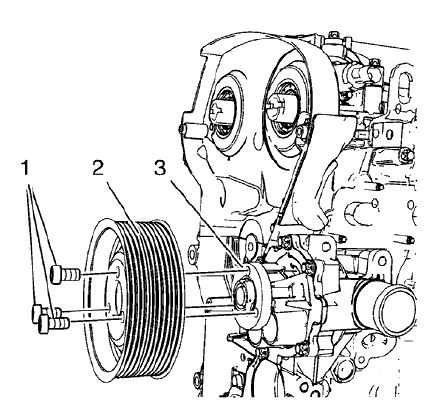 1
2
3