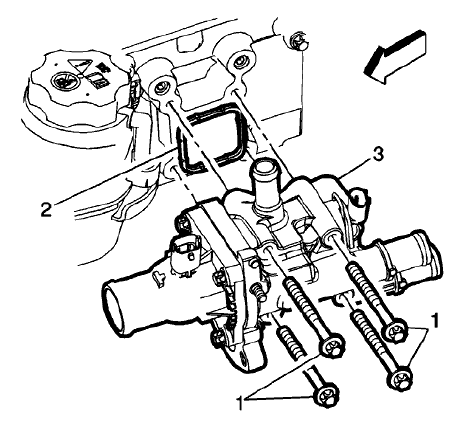 3
2
1
1