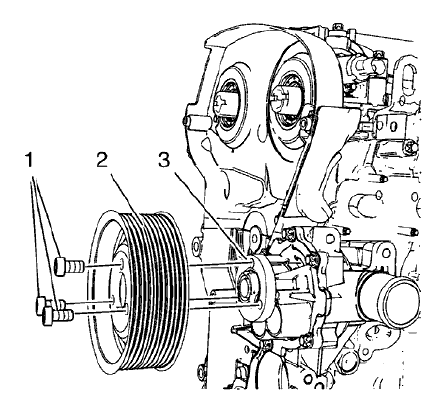 1
2
3