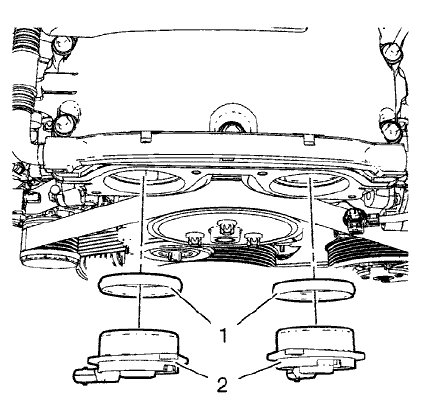 1
2