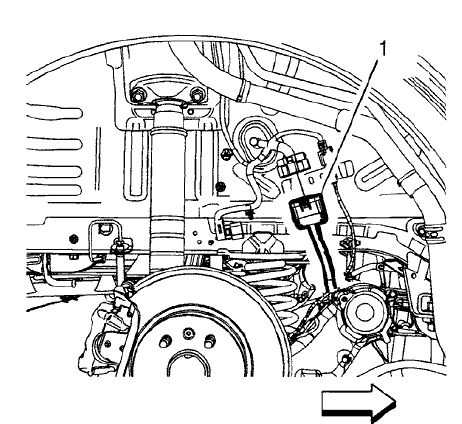 1