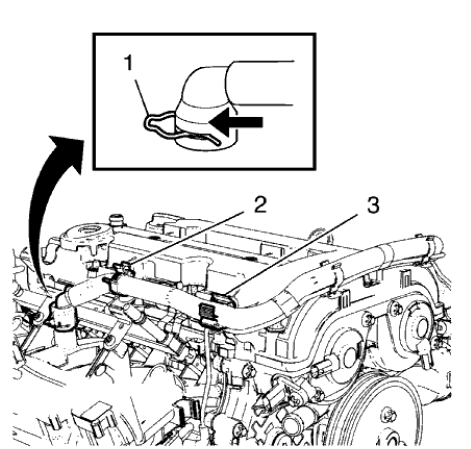 1
2
3