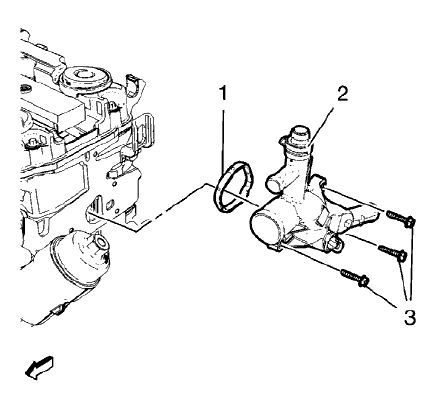 1
2
3