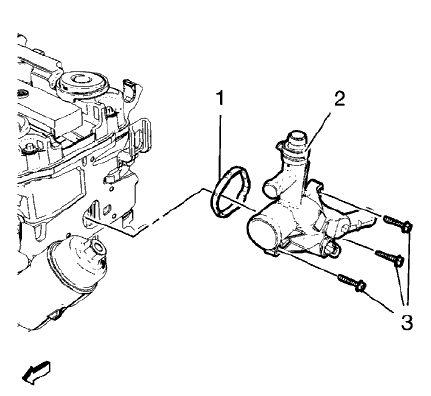 1
2
3