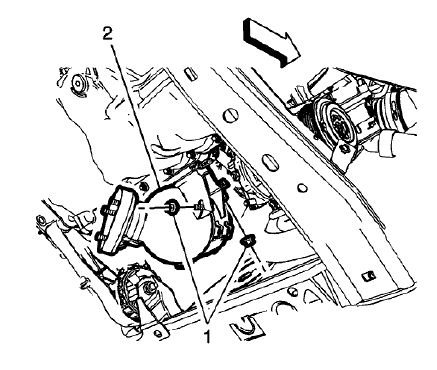 2

1