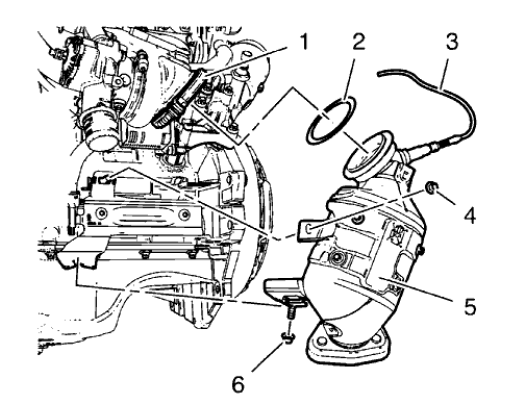 1
2
3
4
5
6