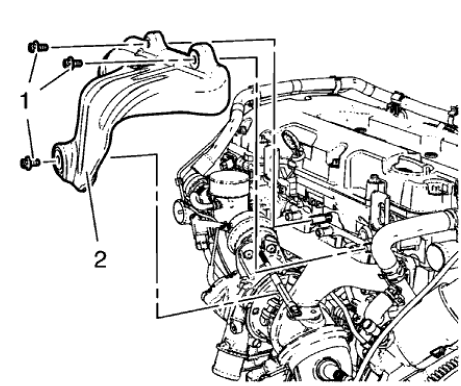 1
2