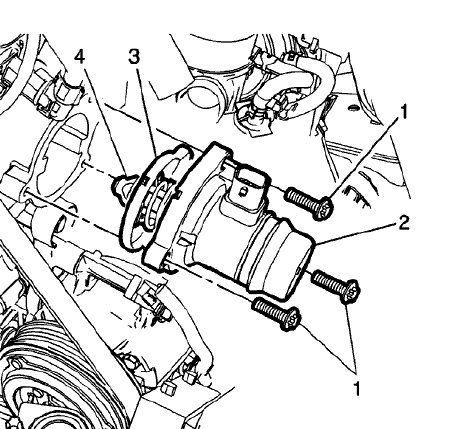 4
3
1
2
1