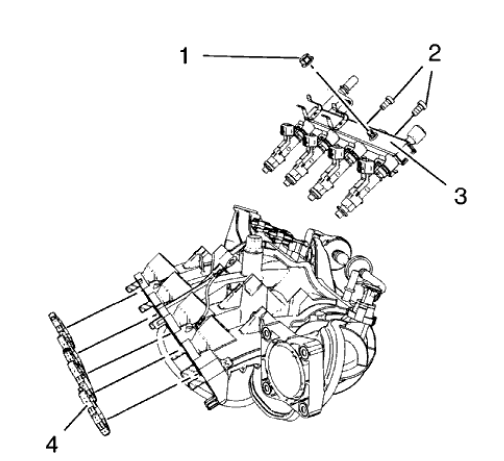 1
2
3
4