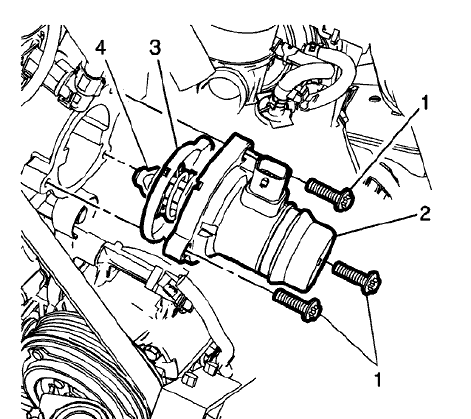 4
3
1
2
1