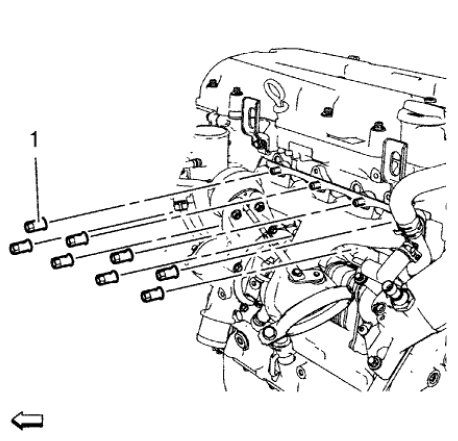 1