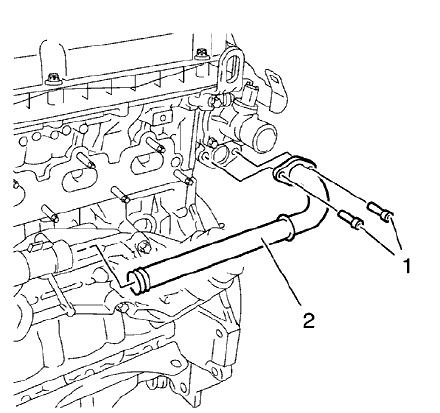 1
2