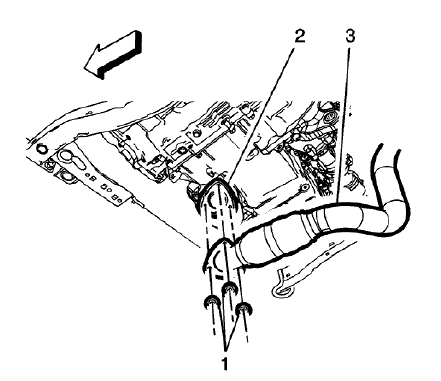 2
3
1