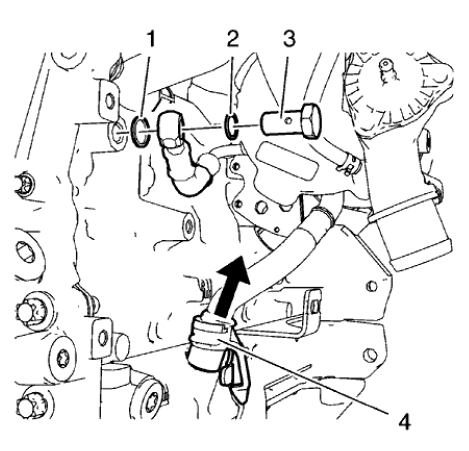 1
2
3
4