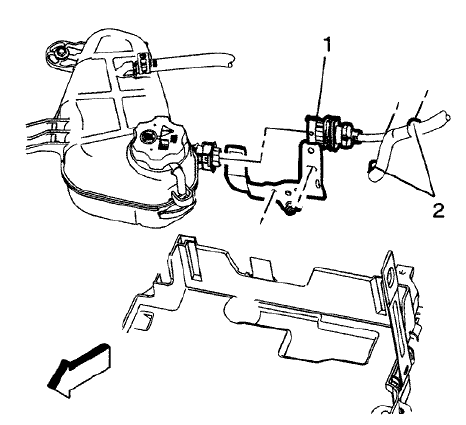 1
2