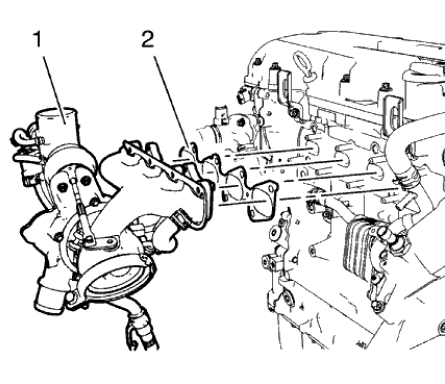 1

2