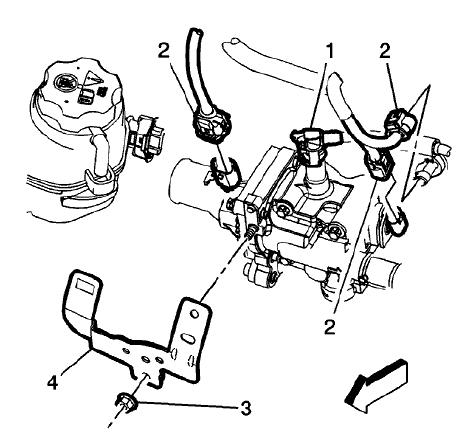 2
1
2
2
4
3