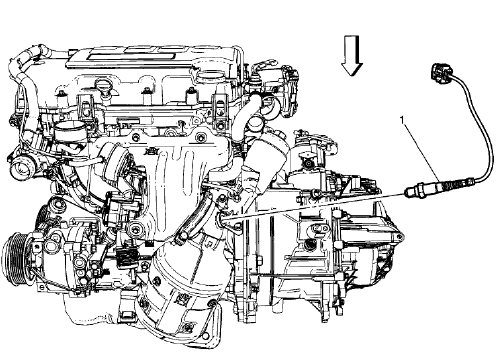 1