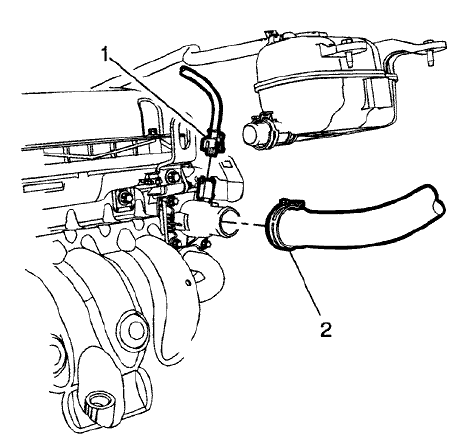 1

2