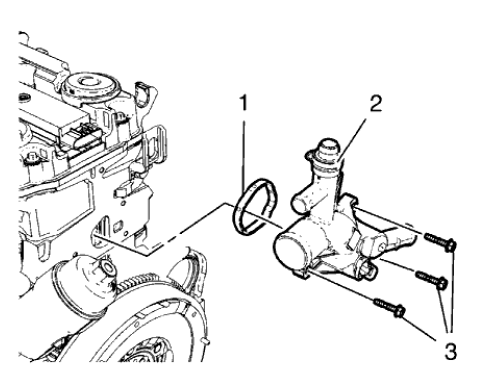 1
2
3