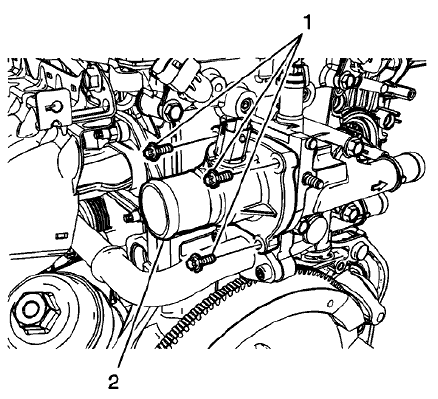 1

2