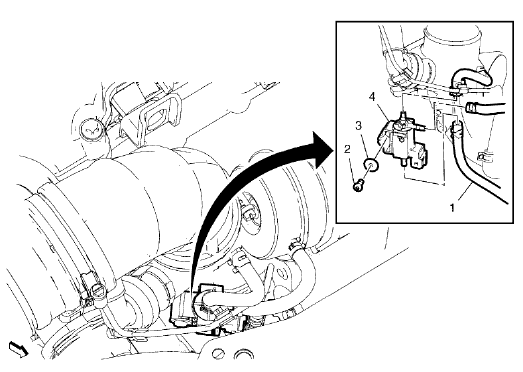 4
3
2
1