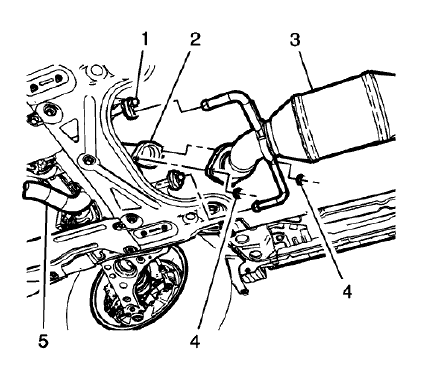 1
2
3
4
5
4