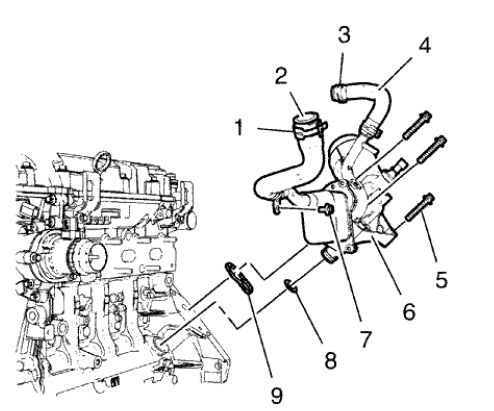 3
4
2
1
5
6
7
8
9