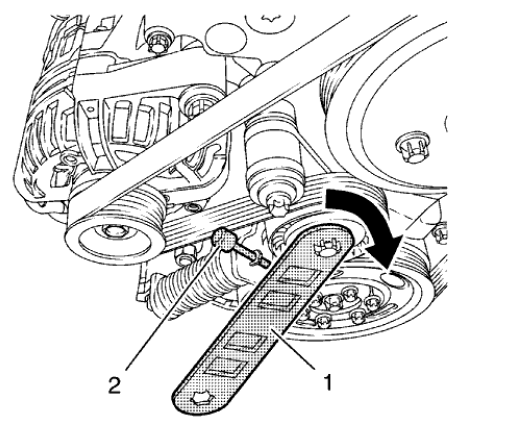 2
1