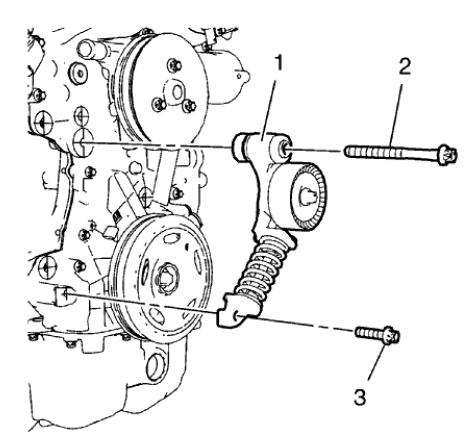 1
2
3