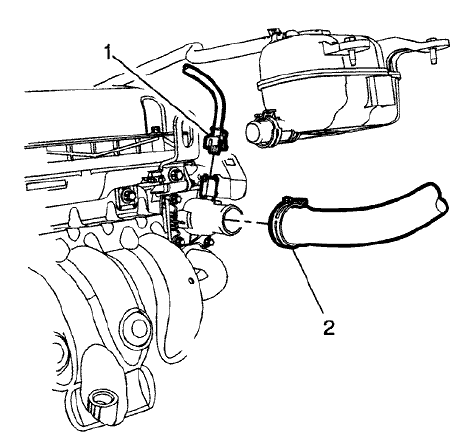 1
2