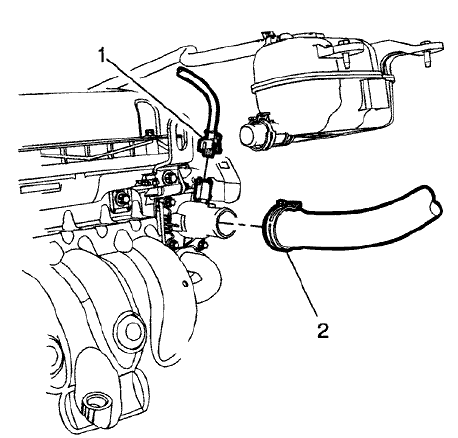 1
2