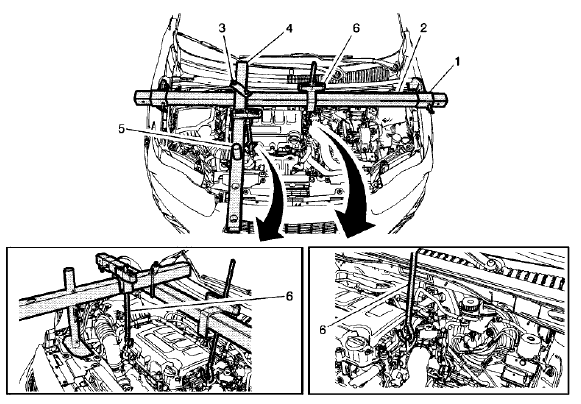 3
4
6
2
1
5
6
6