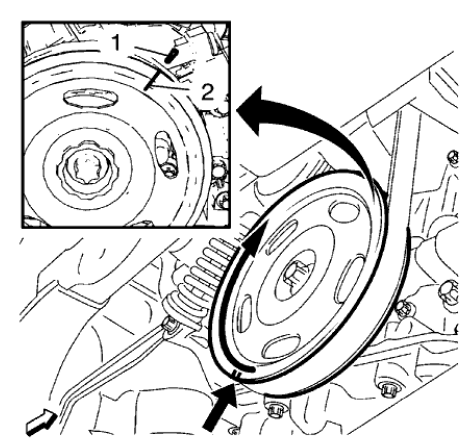 1
2